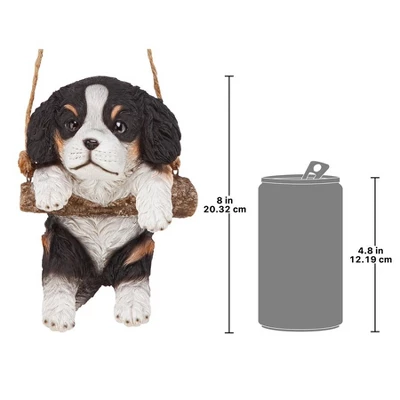 8 in
20.32 cm

4.8 in
12.19 cm